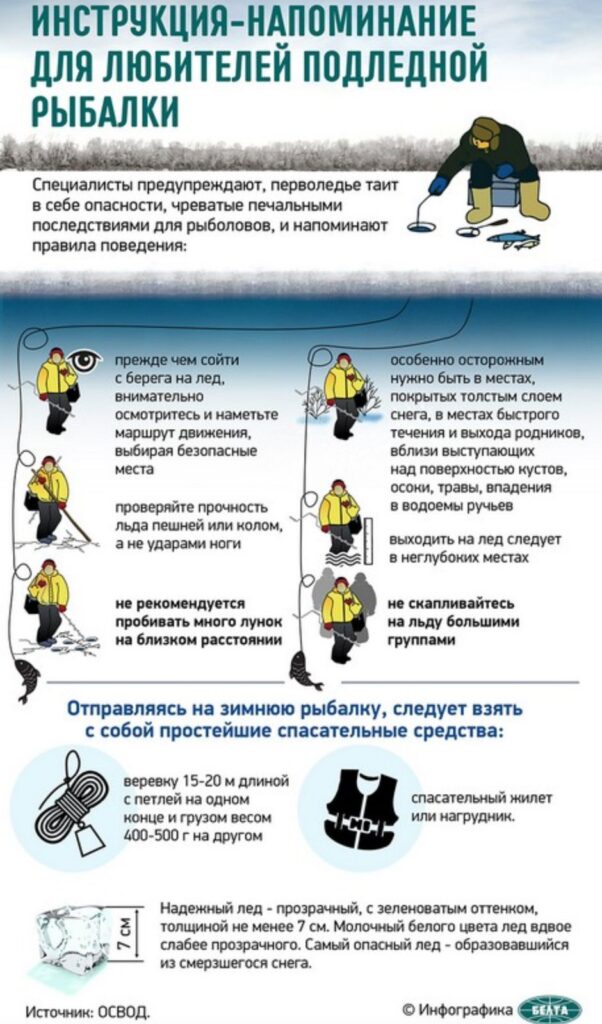 ИНСТРУКЦИЯ-НАПОМИНАНИЕ ДЛЯ ЛЮБИТЕЛЕЙ ПОДЛЕДНОЙ РЫБАЛКИ

Специалисты предупреждают, перволедье таит в себе опасности, чреватые печальными последствиями для рыболовов, и напоминают правила поведения:

прежде чем сойти с берега на лед, внимательно осмотритесь и наметьте маршрут движения, выбирая безопасные места

проверяйте прочность льда пешней или колом, а не ударами ноги

не рекомендуется пробивать много лунок на близком расстоянии

особенно осторожным нужно быть в местах, покрытых толстым слоем снега, в местах быстрого течения и выхода родников, вблизи выступающих над поверхностью кустов, осоки, травы, впадения в водоемы ручьев

выходить на лед следует в неглубоких местах

не скапливайтесь на льду большими группами

Отправляясь на зимнюю рыбалку, следует взять с собой простейшие спасательные средства:

веревку 15-20 м длиной с петлей на одном конце и грузом весом 400-500 г на другом

спасательный жилет или нагрудник.

7 см

Надежный лед - прозрачный, с зеленоватым оттенком, толщиной не менее 7 см. Молочный белого цвета лед вдвое слабее прозрачного. Самый опасный лед - образовавшийся из смерзшегося снега.

Источник: ОСВОД.

© Инфографика БЕЛТА